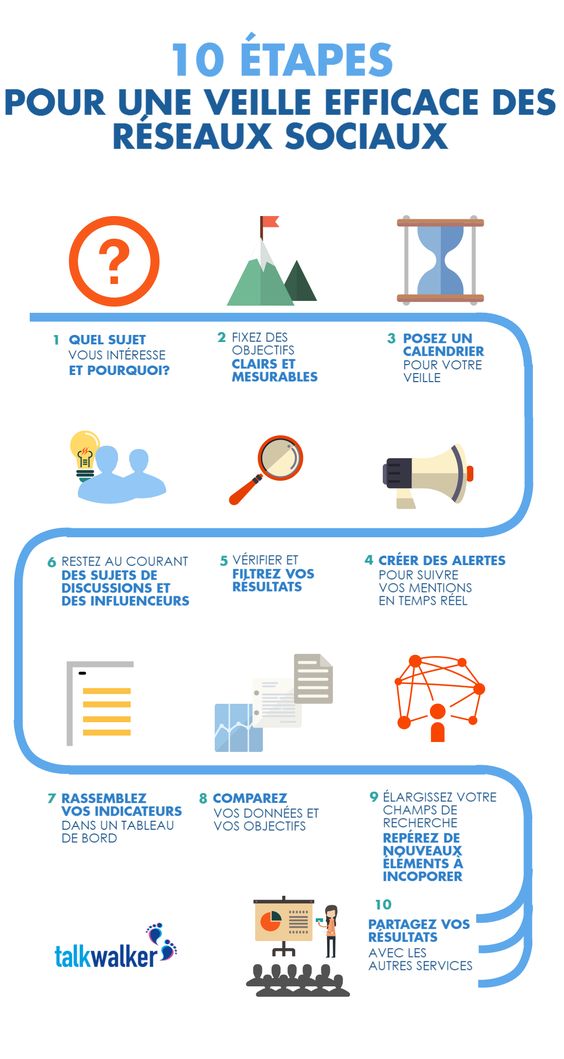 10 ÉTAPES
POUR UNE VEILLE EFFICACE DES RÉSEAUX SOCIAUX

1 QUEL SUJET VOUS INTÉRESSE ET POURQUOI?

2 FIXEZ DES OBJECTIFS CLAIRS ET MESURABLES

3 POSEZ UN CALENDRIER POUR VOTRE VEILLE

6 RESTEZ AU COURANT DES SUJETS DE DISCUSSIONS ET DES INFLUENCEURS

5 VÉRIFIER ET FILTREZ VOS RÉSULTATS

4 CRÉER DES ALERTES POUR SUIVRE VOS MENTIONS EN TEMPS RÉEL

7 RASSEMBLEZ VOS INDICATEURS DANS UN TABLEAU DE BORD

8 COMPAREZ VOS DONNÉES ET VOS OBJECTIFS

9 ÉLARGISSEZ VOTRE CHAMPS DE RECHERCHE REPÉREZ DE NOUVEAUX ÉLÉMENTS À INCOPORER

10 PARTAGEZ VOS RÉSULTATS AVEC LES AUTRES SERVICES

talkwalker